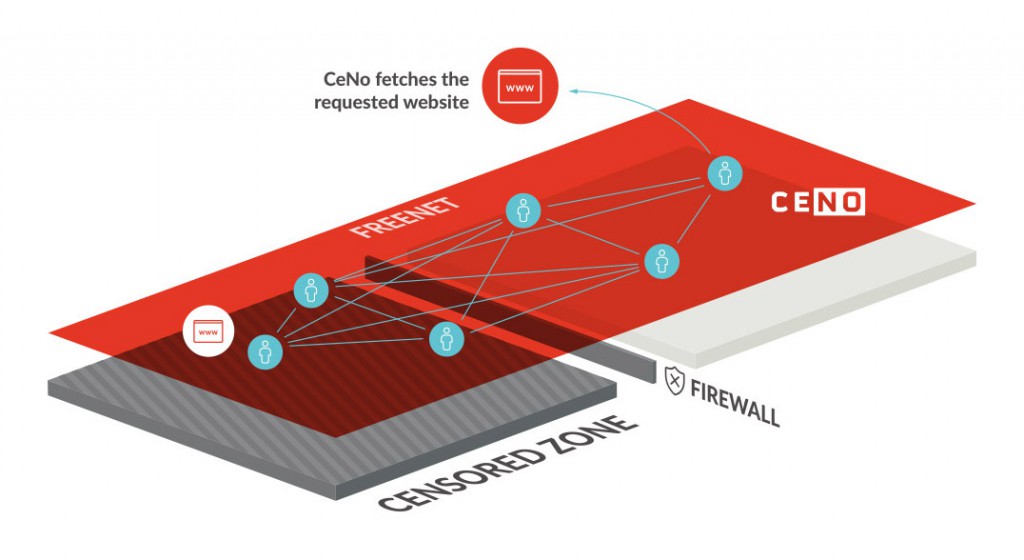 CeNo fetches the requested website

www

FREENET

CENO

www

FIREWALL

CENSORED ZONE